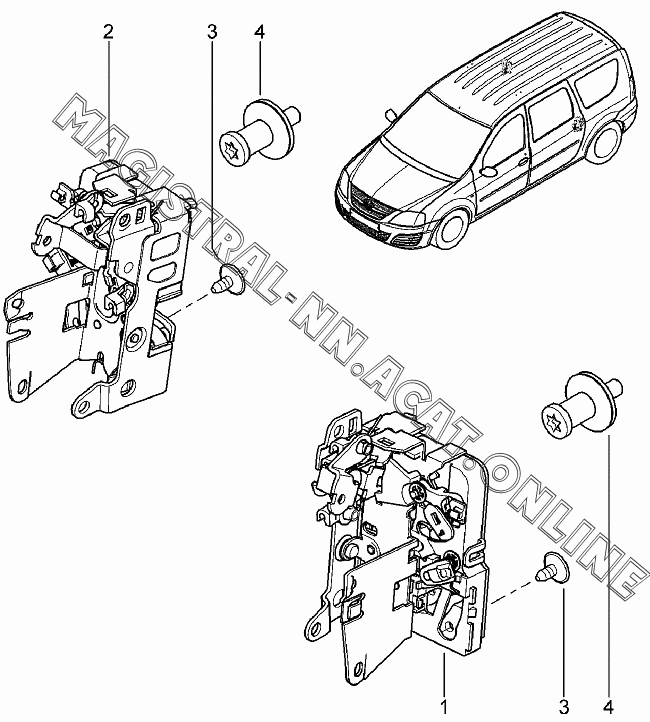 2
3
4
MAGISTRAL-NN.ACAT.ONLINE
1
3
4