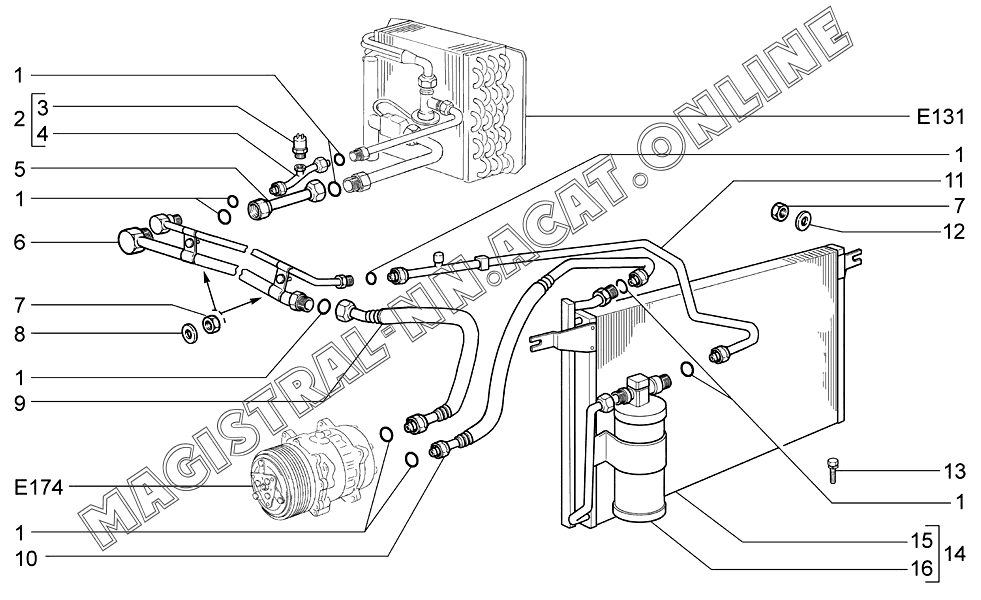 1
2
3
4
5
1
6
7
8
1
9
E174
1
10
E131
1
11
7
12
13
1
15
16
14
MAGISTRAL-NN.ACAT.ONLINE