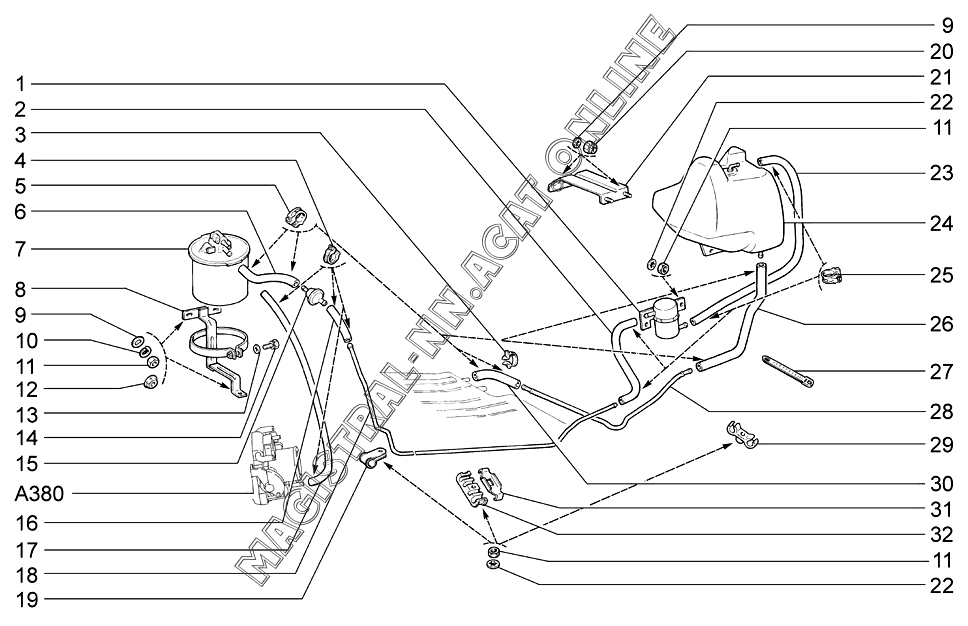 1
2
3
4
5
6
7
8
9
10
11
12
13
14
15
A380
16
17
18
19
9
20
21
22
11
23
24
25
26
27
28
29
30
31
32
11
22
MAGISTRAL-NN.ACAT.ONLINE