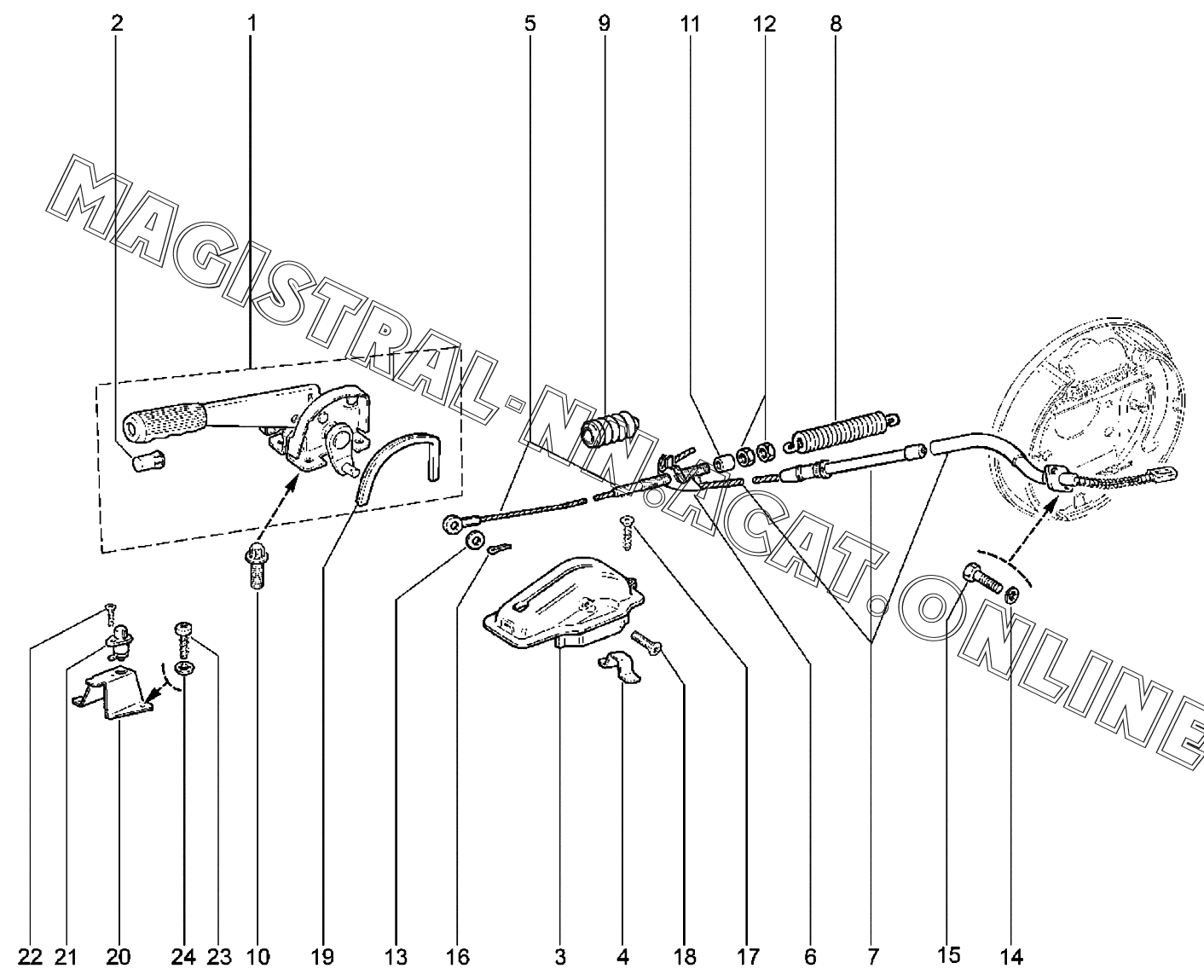 2 1 5 9 11 12 8

MAGISTRAL-NN.ACAT.ONLINE

22 21 20 24 23 10 19 13 16 3 4 18 17 6 7 15 14