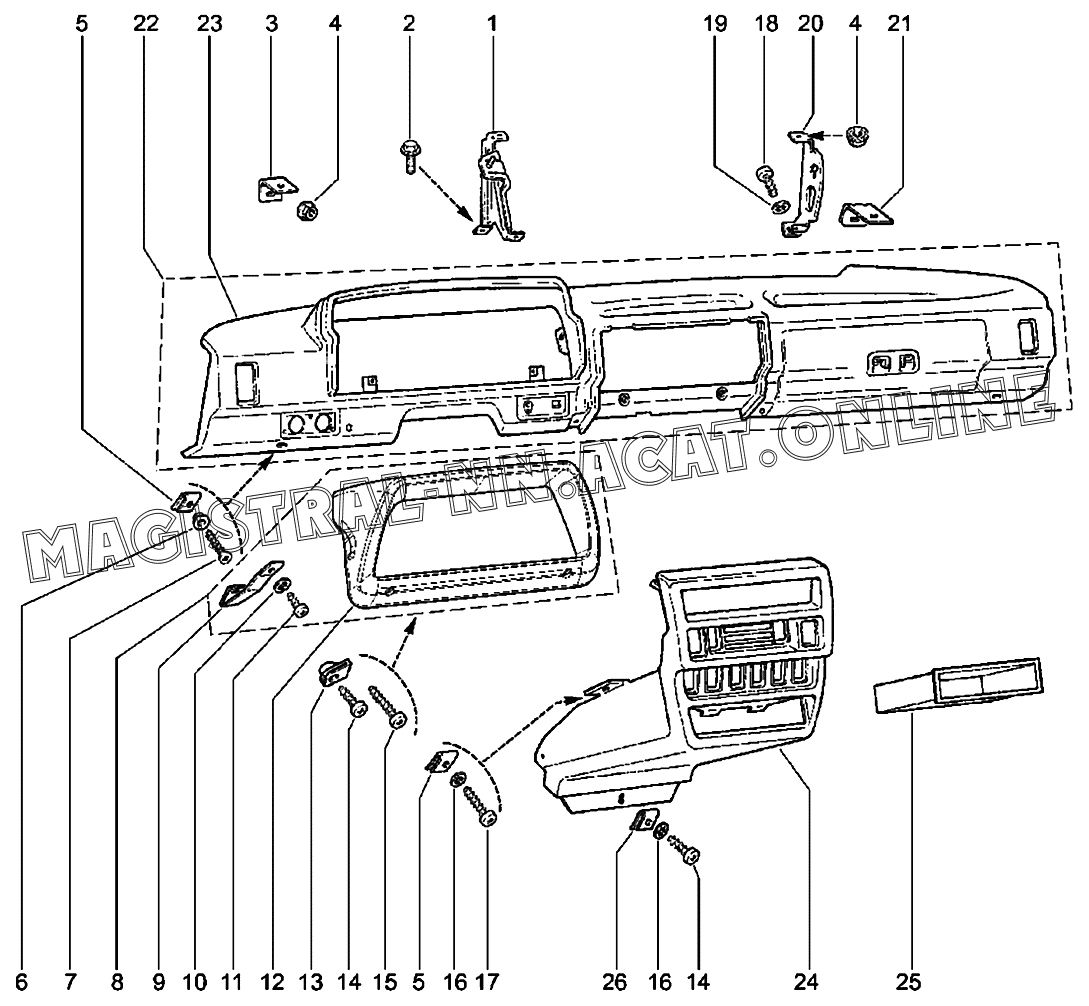 5 22 23 3 4 2 1 19 18 20 4 21

MAGISTRAL-NN.ACAT.ONLINE

6 7 8 9 10 11 12 13 14 15 5 16 17 26 16 14 24 25