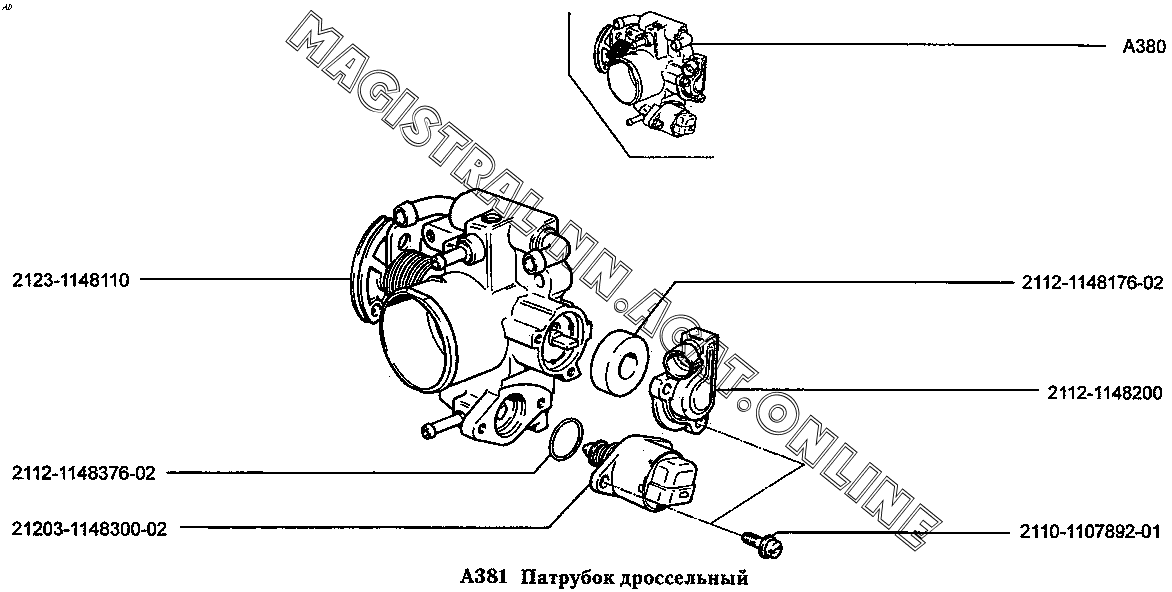 AD

MAGISTRAL-NN.ACAT.ONLINE

A380

2123-1148110

2112-1148176-02

2112-1148200

2112-1148376-02

21203-1148300-02

2110-1107892-01

A381 Патрубок дроссельный