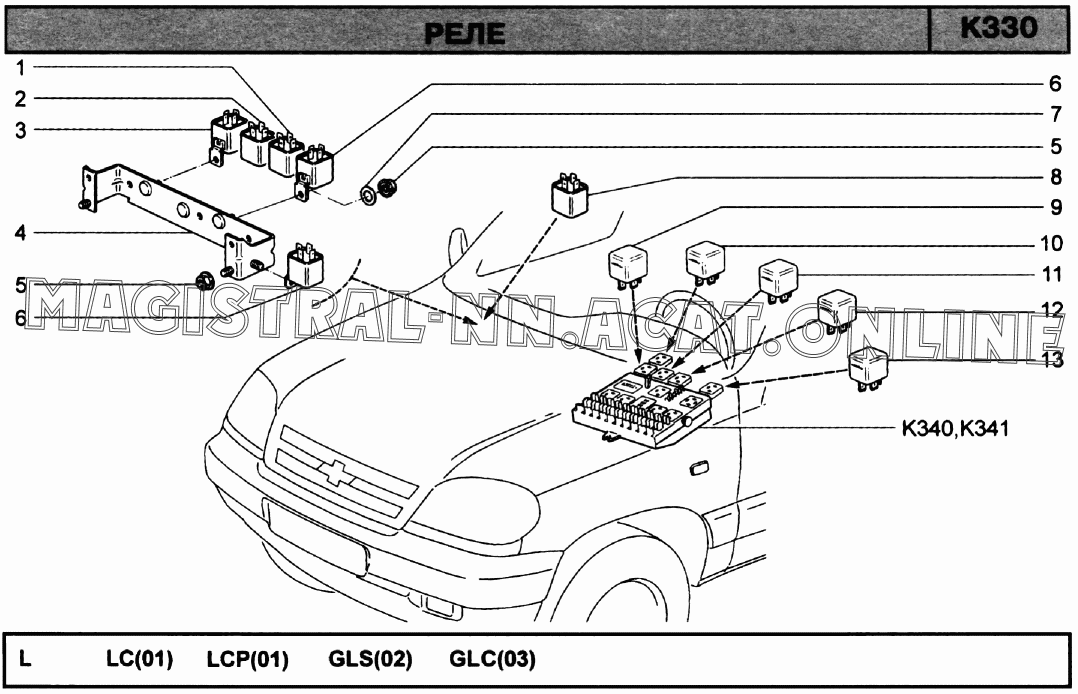 РЕЛЕ

K330

1
2
3
4
5
6
6
7
5
8
9
10
11
12
13
K340,K341

MAGISTRAL-NN.ACAT.ONLINE

L LC(01) LCP(01) GLS(02) GLC(03)