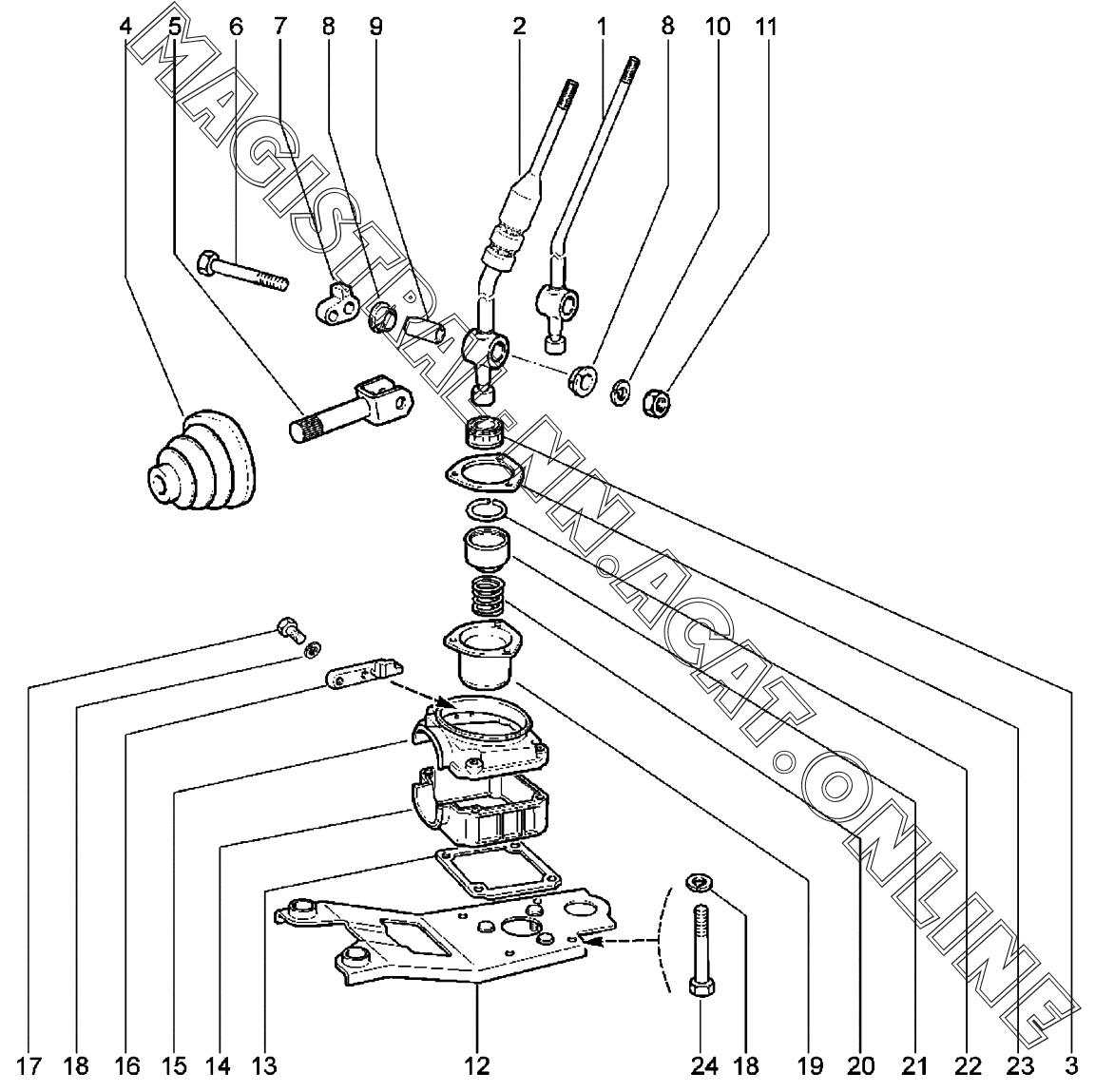 4 5 6 7 8 9 2 1 8 10 11

MAGISTRAL-NN.ACAT.ONLINE

17 18 16 15 14 13 12 24 18 19 20 21 22 23 3