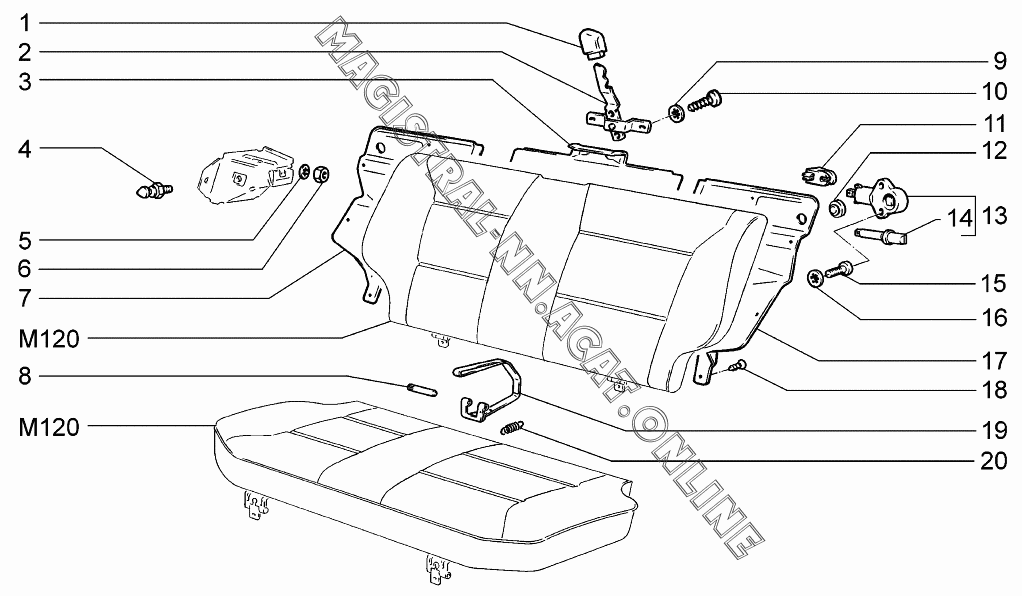 1
2
3
4
5
6
7
M120
8
M120
9
10
11
12
13
14
15
16
17
18
19
20
MAGISTRAL-NN.ACAT.ONLINE